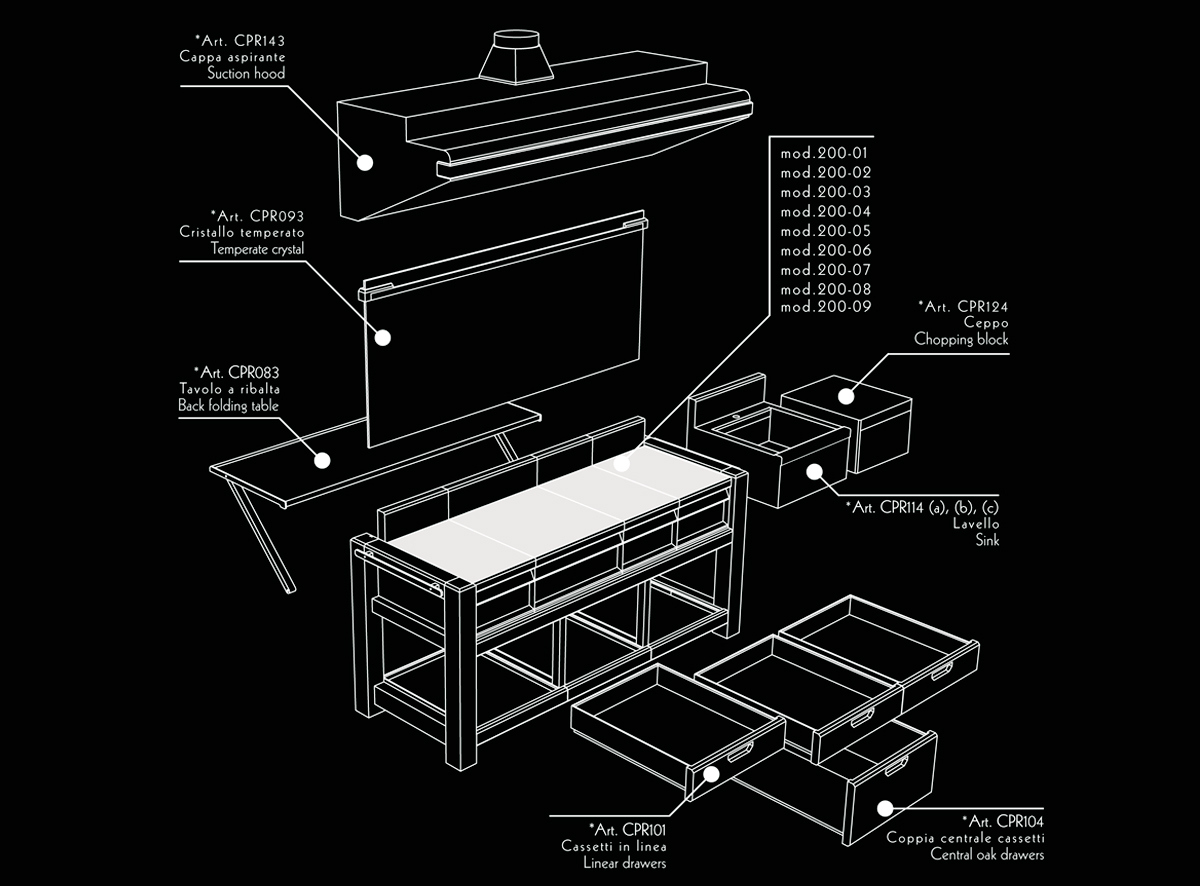 *Art. CPR143
Cappa aspirante
Suction hood

*Art. CPR093
Cristallo temperato
Temperate crystal

*Art. CPR083
Tavolo a ribalta
Back folding table

mod.200-01
mod.200-02
mod.200-03
mod.200-04
mod.200-05
mod.200-06
mod.200-07
mod.200-08
mod.200-09

*Art. CPR124
Ceppo
Chopping block

*Art. CPR114 (a), (b), (c)
Lavello
Sink

*Art. CPR101
Cassetti in linea
Linear drawers

*Art. CPR104
Coppia centrale cassetti
Central oak drawers